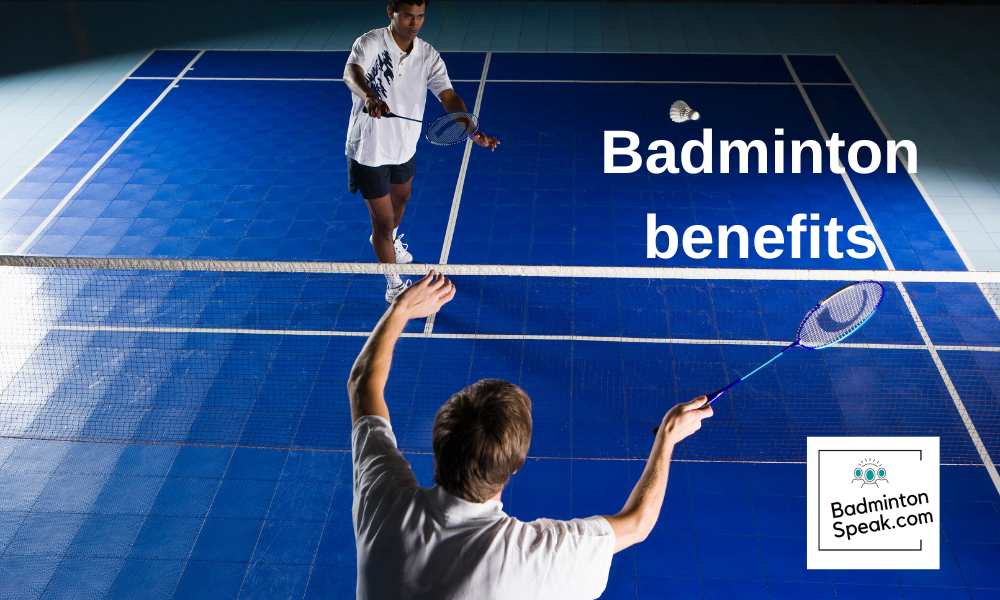 Badminton benefits

Badminton Speak.com